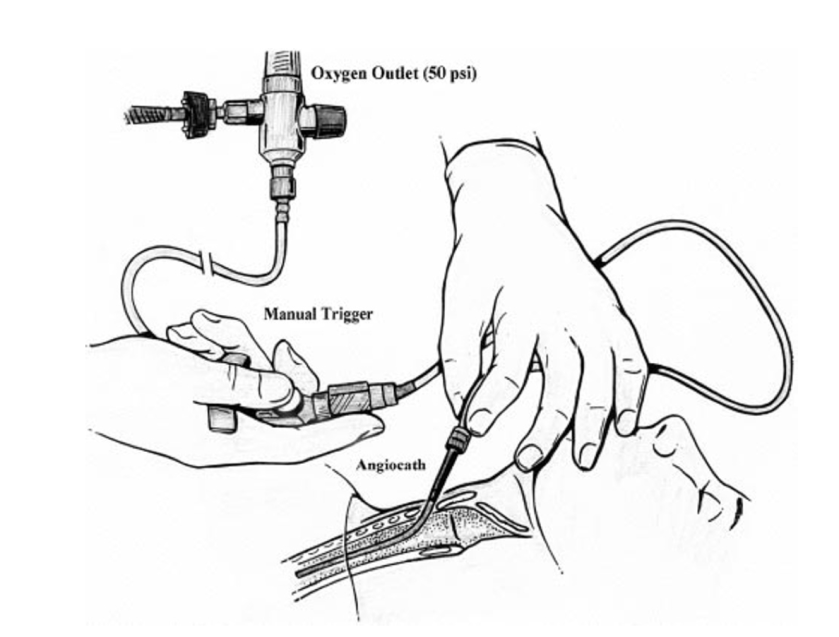 Oxygen Outlet (50 psi)

Manual Trigger

Angiocath